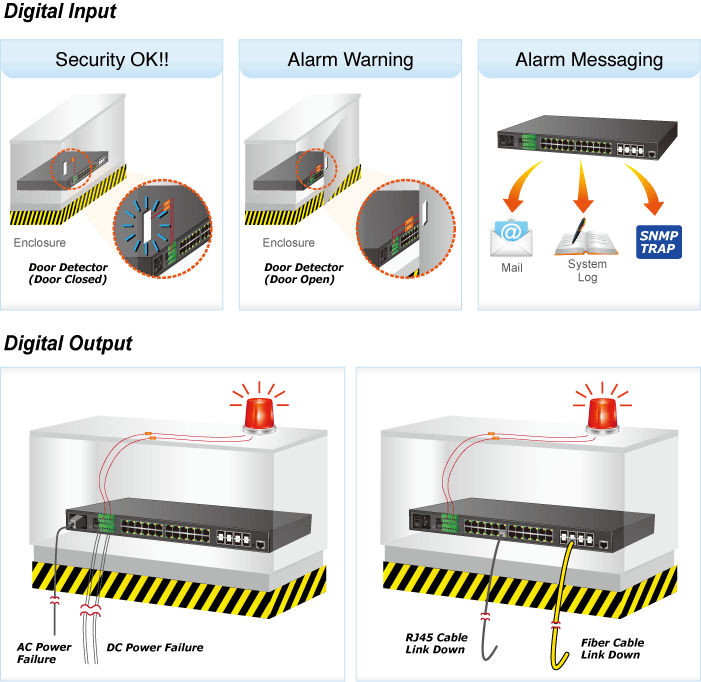 Digital Input

Security OK!!

Enclosure

Door Detector
(Door Closed)

Alarm Warning

Enclosure

Door Detector
(Door Open)

Alarm Messaging

Mail

System
Log

SNMP
TRAP

Digital Output

AC Power
Failure

DC Power Failure

RJ45 Cable
Link Down

Fiber Cable
Link Down